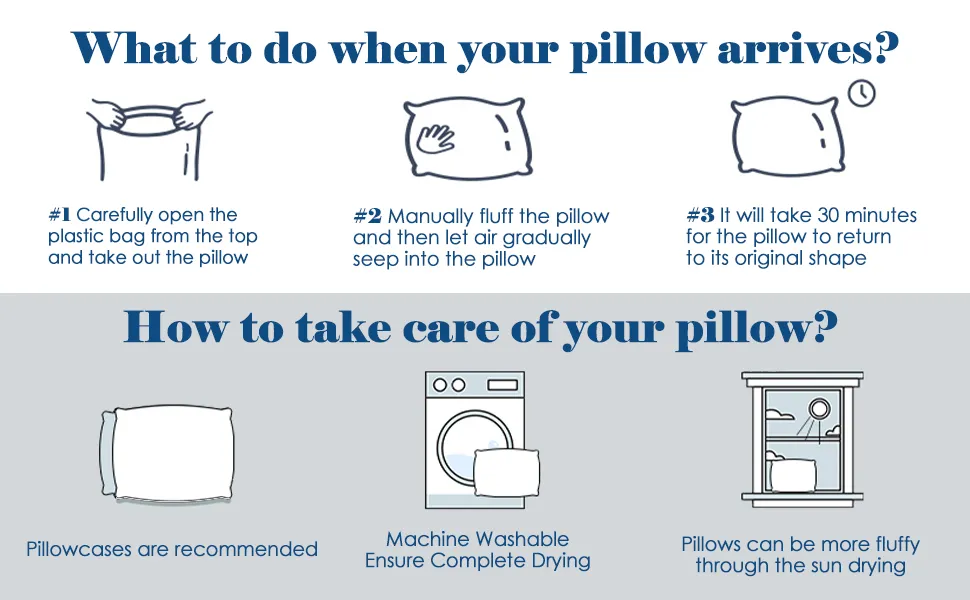 What to do when your pillow arrives?

#1 Carefully open the plastic bag from the top and take out the pillow

#2 Manually fluff the pillow and then let air gradually seep into the pillow

#3 It will take 30 minutes for the pillow to return to its original shape

How to take care of your pillow?

Pillowcases are recommended

Machine Washable
Ensure Complete Drying

Pillows can be more fluffy through the sun drying